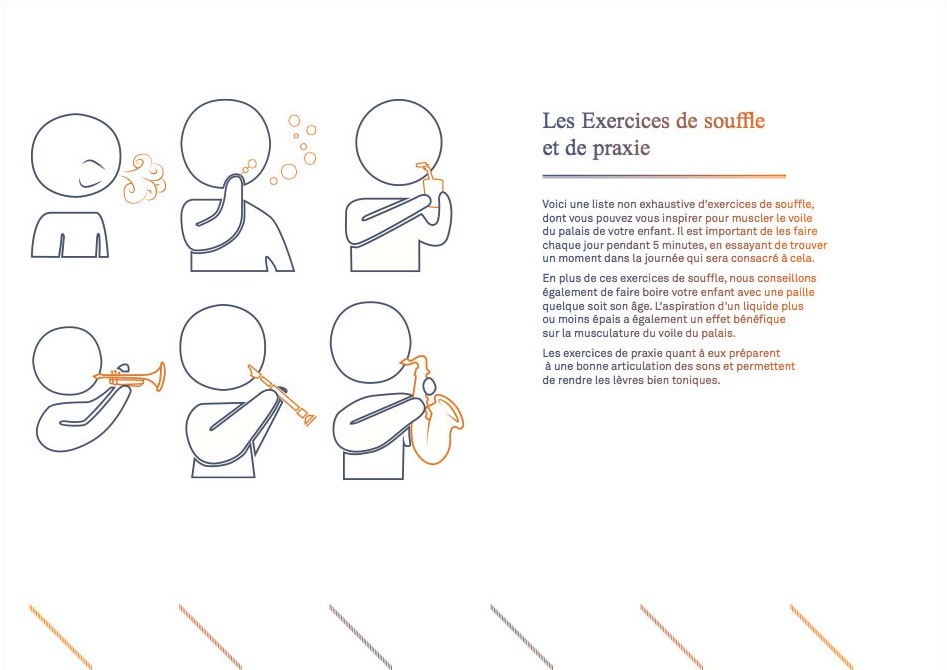 Les Exercices de souffle et de praxie

Voici une liste non exhaustive d'exercices de souffle, dont vous pouvez vous inspirer pour muscler le voile du palais de votre enfant. Il est important de les faire chaque jour pendant 5 minutes, en essayant de trouver un moment dans la journée qui sera consacré à cela.

En plus de ces exercices de souffle, nous conseillons également de faire boire votre enfant avec une paille quelque soit son âge. L'aspiration d'un liquide plus ou moins épais a également un effet bénéfique sur la musculature du voile du palais.

Les exercices de praxie quant à eux préparent à une bonne articulation des sons et permettent de rendre les lèvres bien toniques.