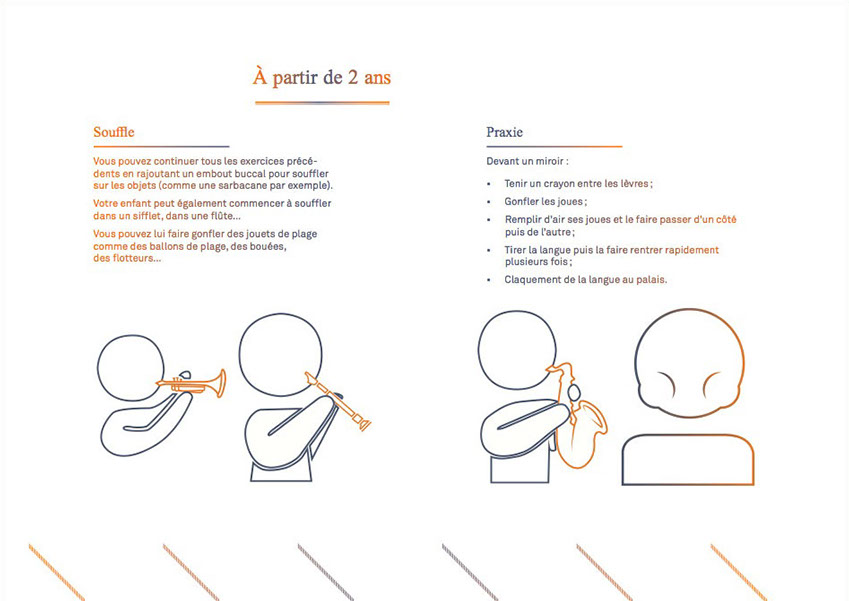 À partir de 2 ans

Souffle

Vous pouvez continuer tous les exercices précédents en rajoutant un embout buccal pour souffler sur les objets (comme une sarbacane par exemple).

Votre enfant peut également commencer à souffler dans un sifflet, dans une flûte...

Vous pouvez lui faire gonfler des jouets de plage comme des ballons de plage, des bouées, des flotteurs...

Praxie

Devant un miroir :

- Tenir un crayon entre les lèvres ;
- Gonfler les joues ;
- Remplir d'air ses joues et le faire passer d'un côté puis de l'autre ;
- Tirer la langue puis la faire rentrer rapidement plusieurs fois ;
- Claquement de la langue au palais.